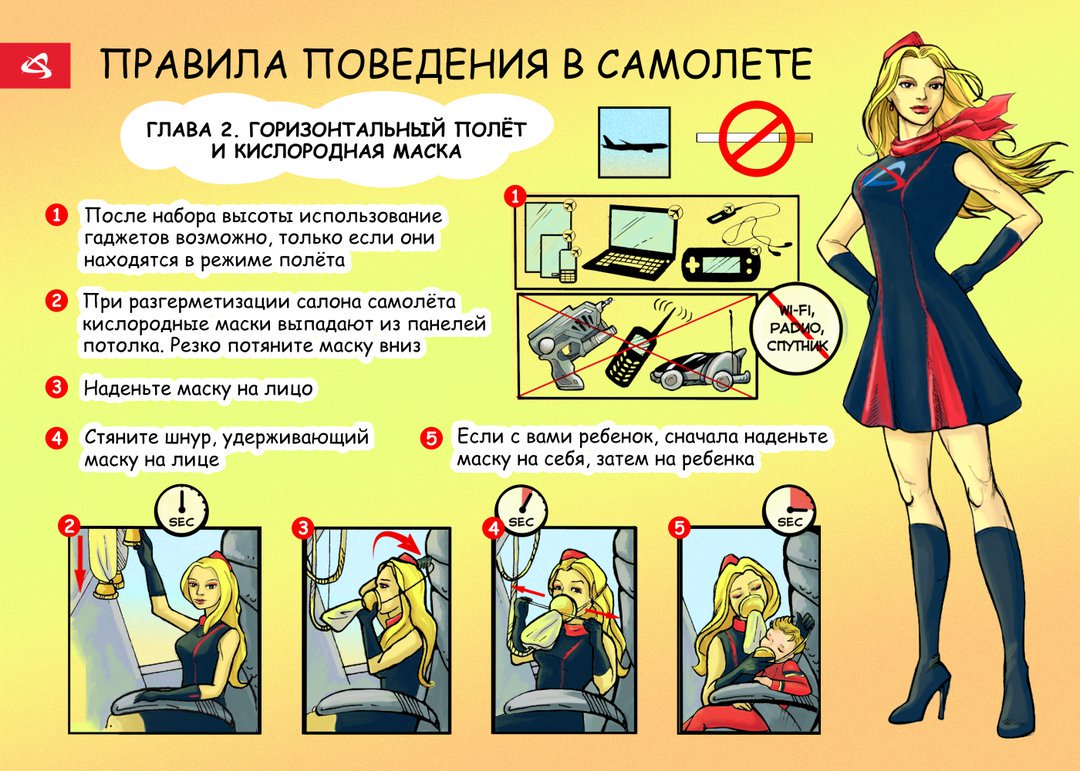 ПРАВИЛА ПОВЕДЕНИЯ В САМОЛЕТЕ

ГЛАВА 2. ГОРИЗОНТАЛЬНЫЙ ПОЛЁТ И КИСЛОРОДНАЯ МАСКА

1 После набора высоты использование гаджетов возможно, только если они находятся в режиме полёта

2 При разгерметизации салона самолёта кислородные маски выпадают из панелей потолка. Резко потяните маску вниз

3 Наденьте маску на лицо

4 Стяните шнур, удерживающий маску на лице

5 Если с вами ребенок, сначала наденьте маску на себя, затем на ребенка

1

WI-FI, РАДИО, СПУТНИК

2 SEC

3

4 SEC

5 SEC